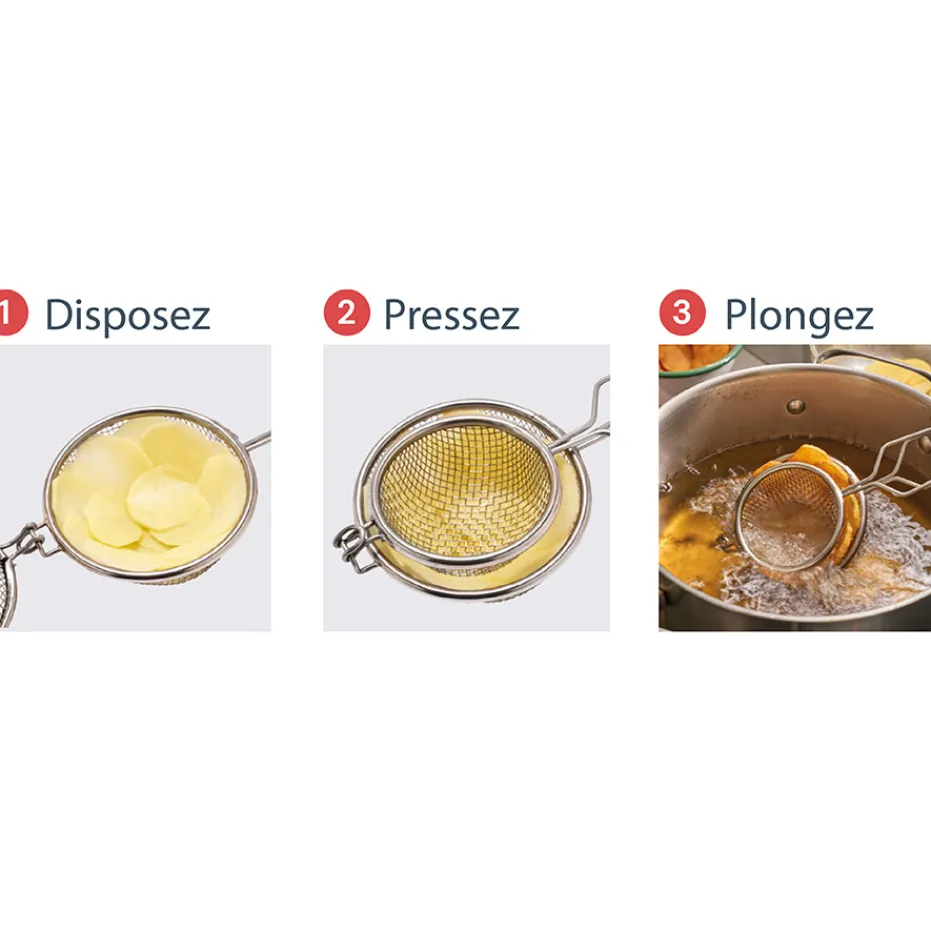 1 Disposez

2 Pressez

3 Plongez